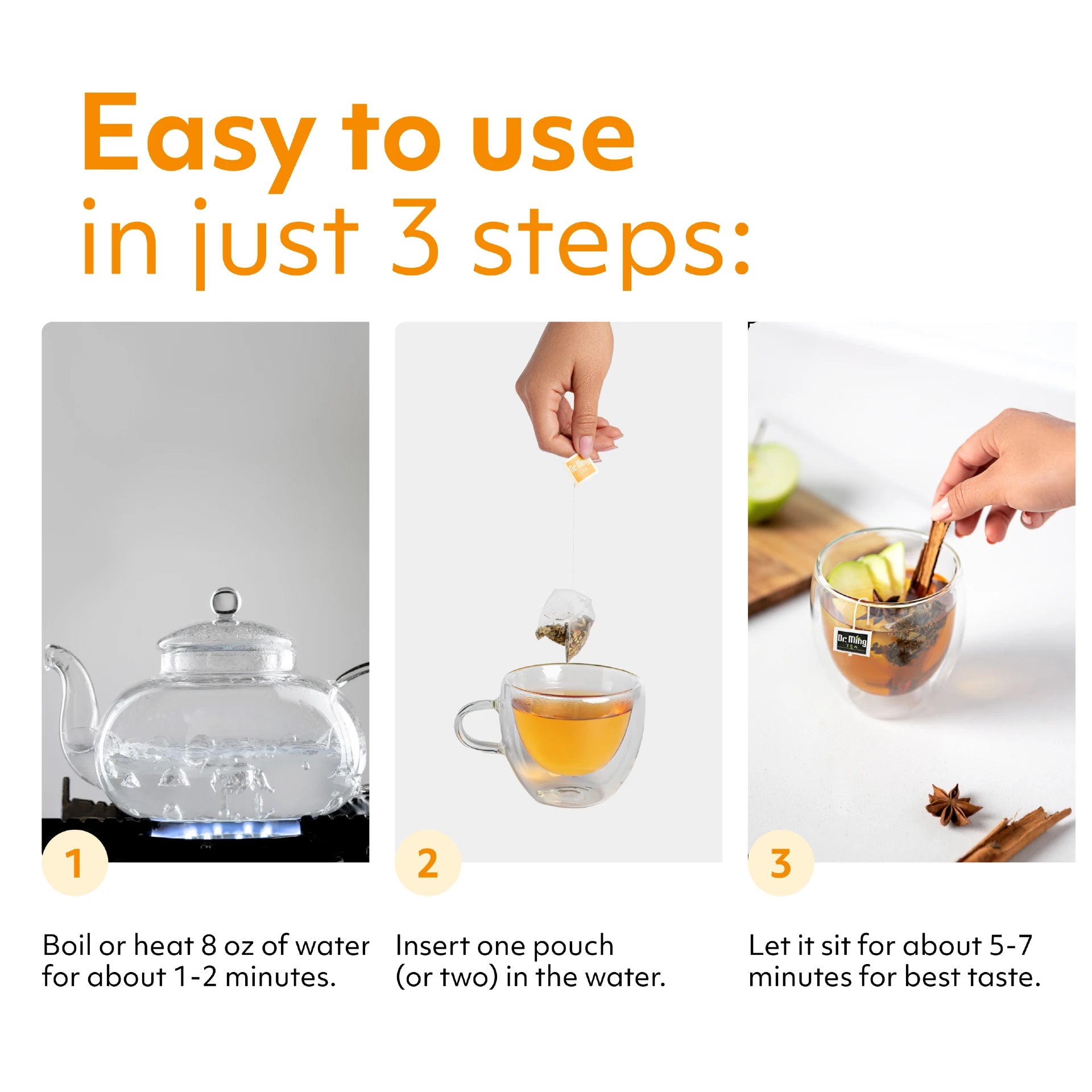 Easy to use
in just 3 steps:

Dr. Ming TEA

Dr. Ming TEA

1

Boil or heat 8 oz of water for about 1-2 minutes.

2

Insert one pouch (or two) in the water.

3

Let it sit for about 5-7 minutes for best taste.